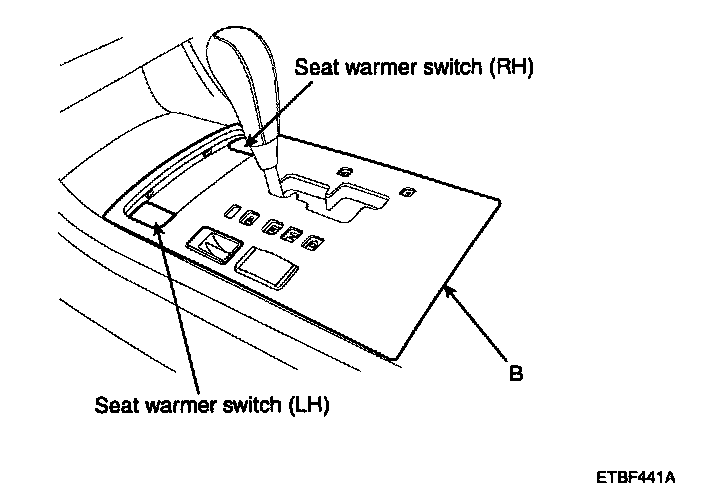 Seat warmer switch (RH)

B

Seat warmer switch (LH)

ETBF441A