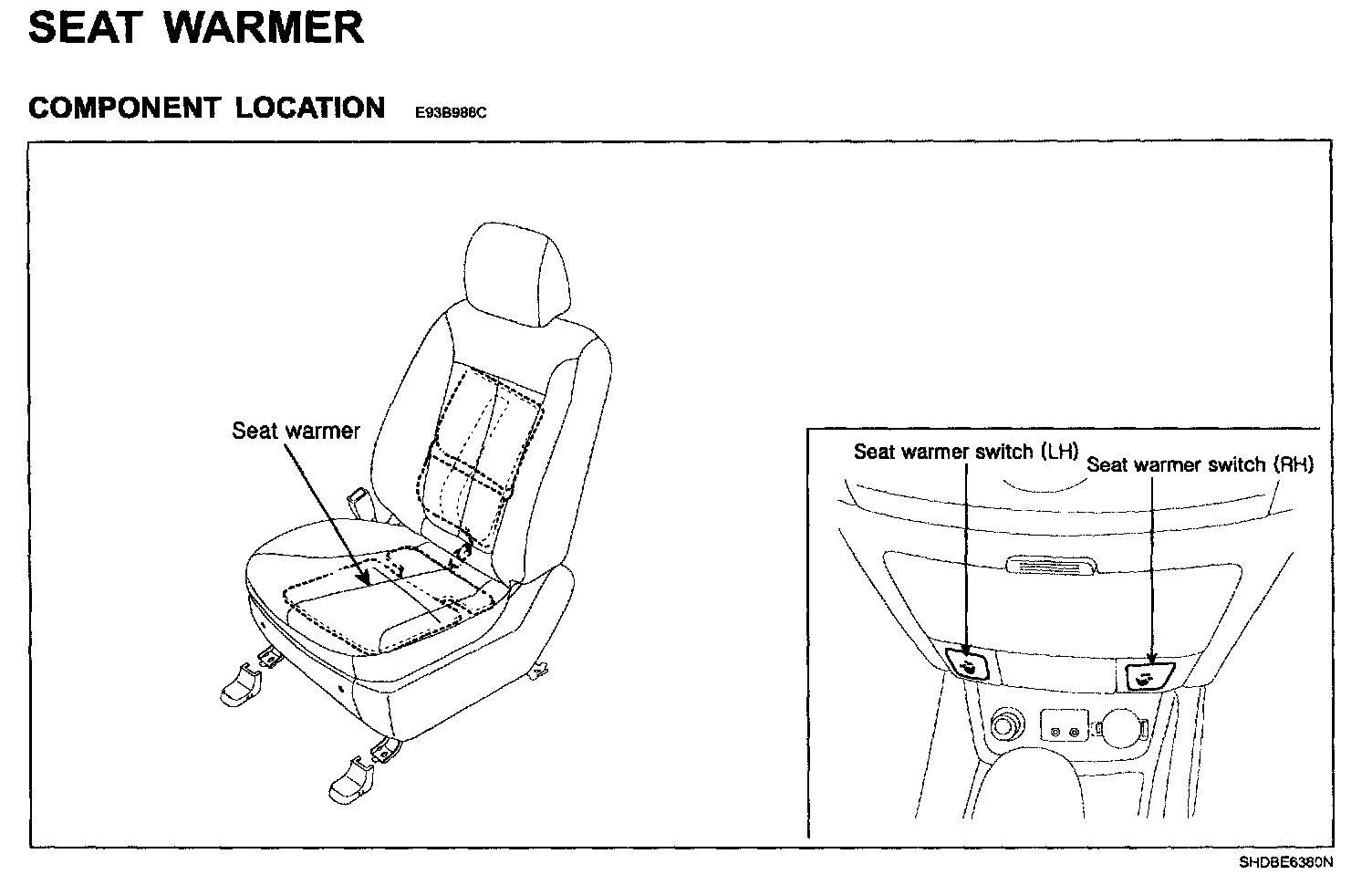 SEAT WARMER

COMPONENT LOCATION E93B988C

Seat warmer

Seat warmer switch (LH)

Seat warmer switch (RH)

SHDBE6380N