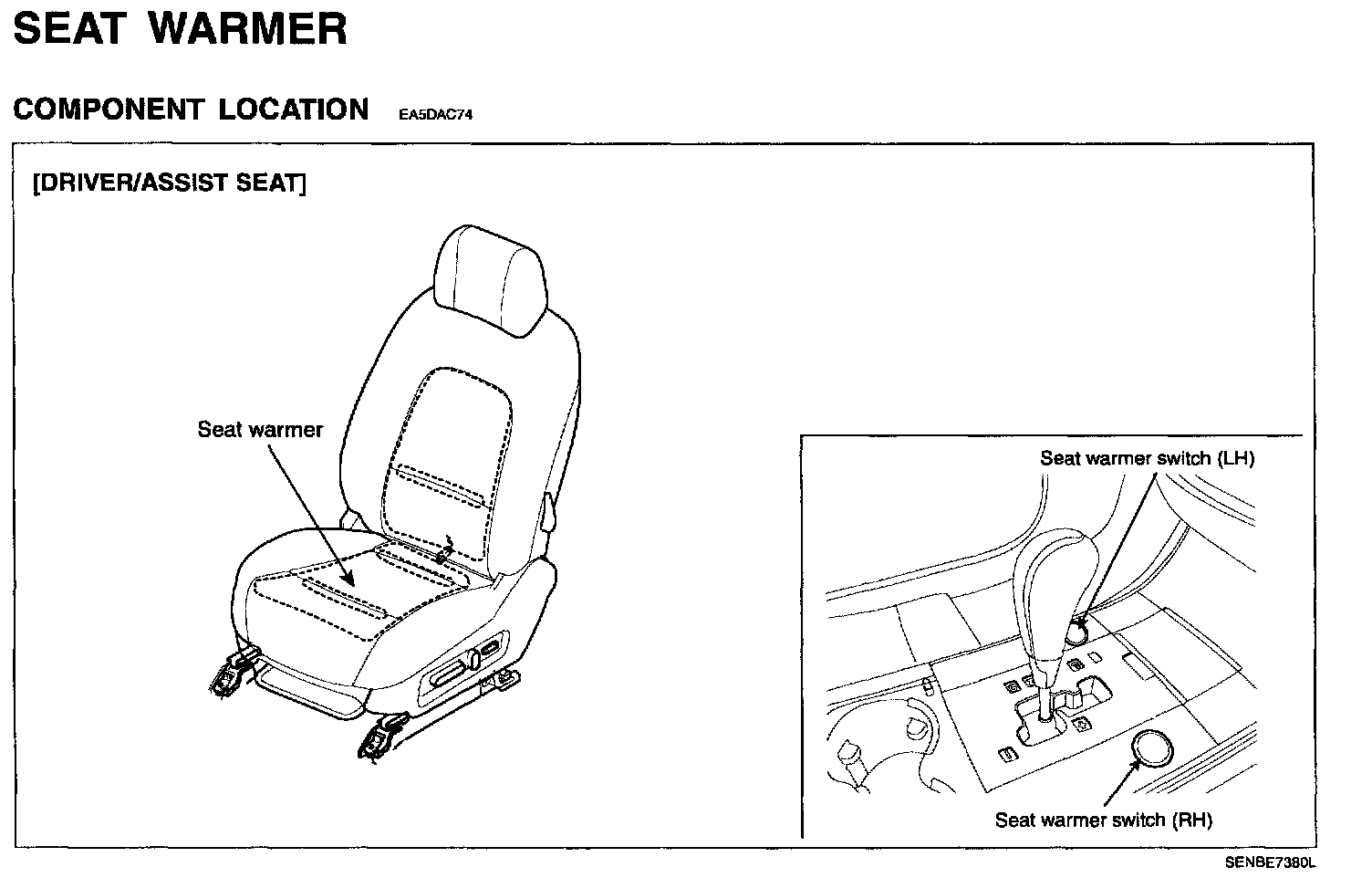 SEAT WARMER

COMPONENT LOCATION EA5DAC74

[DRIVER/ASSIST SEAT]

Seat warmer

Seat warmer switch (LH)

Seat warmer switch (RH)

SENBE7380L