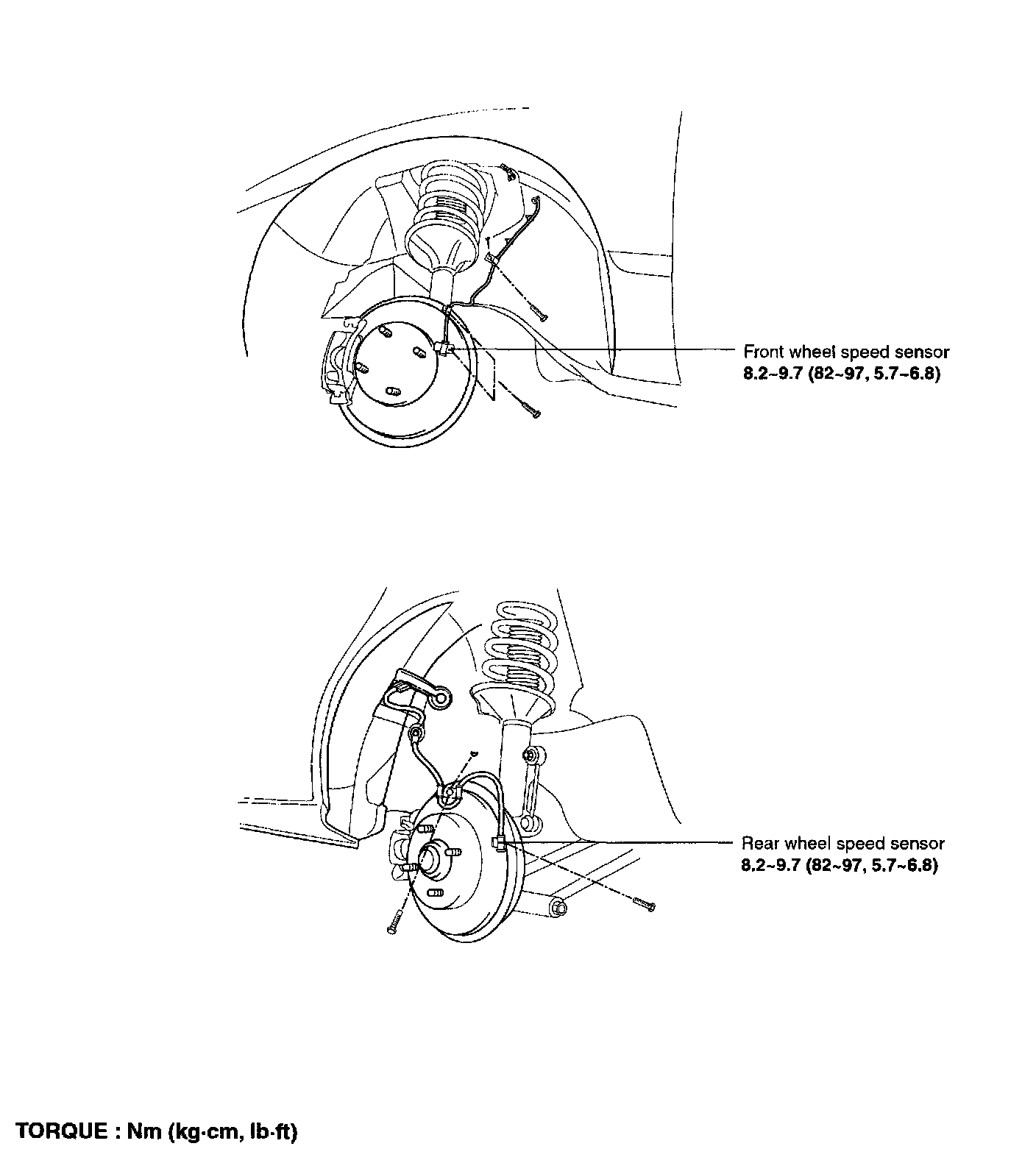 Front wheel speed sensor
8.2~9.7 (82~97, 5.7~6.8)

Rear wheel speed sensor
8.2~9.7 (82~97, 5.7~6.8)

TORQUE : Nm (kg·cm, lb·ft)