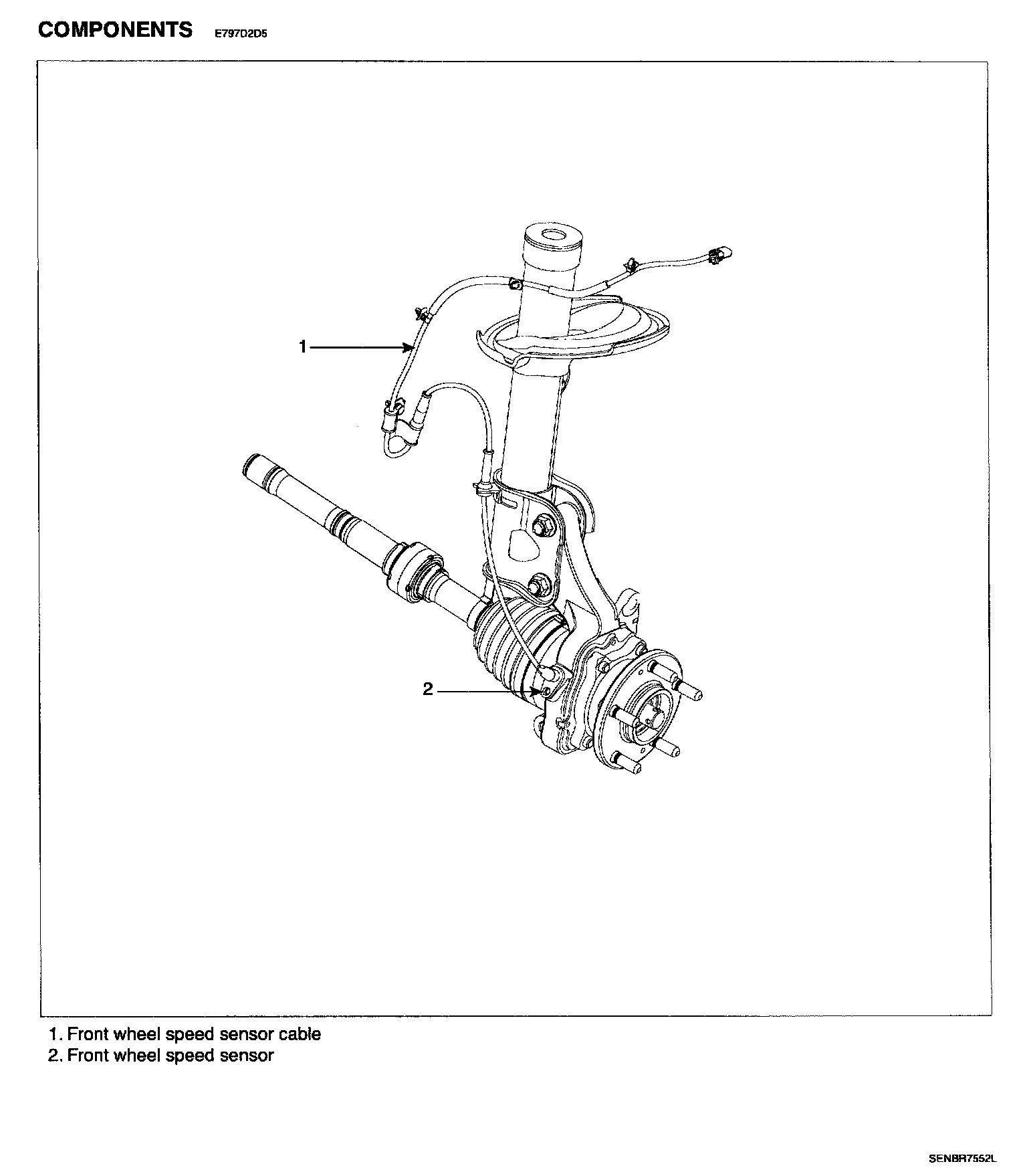 COMPONENTS E797D2D5

1

2

1. Front wheel speed sensor cable
2. Front wheel speed sensor

SENBR7552L