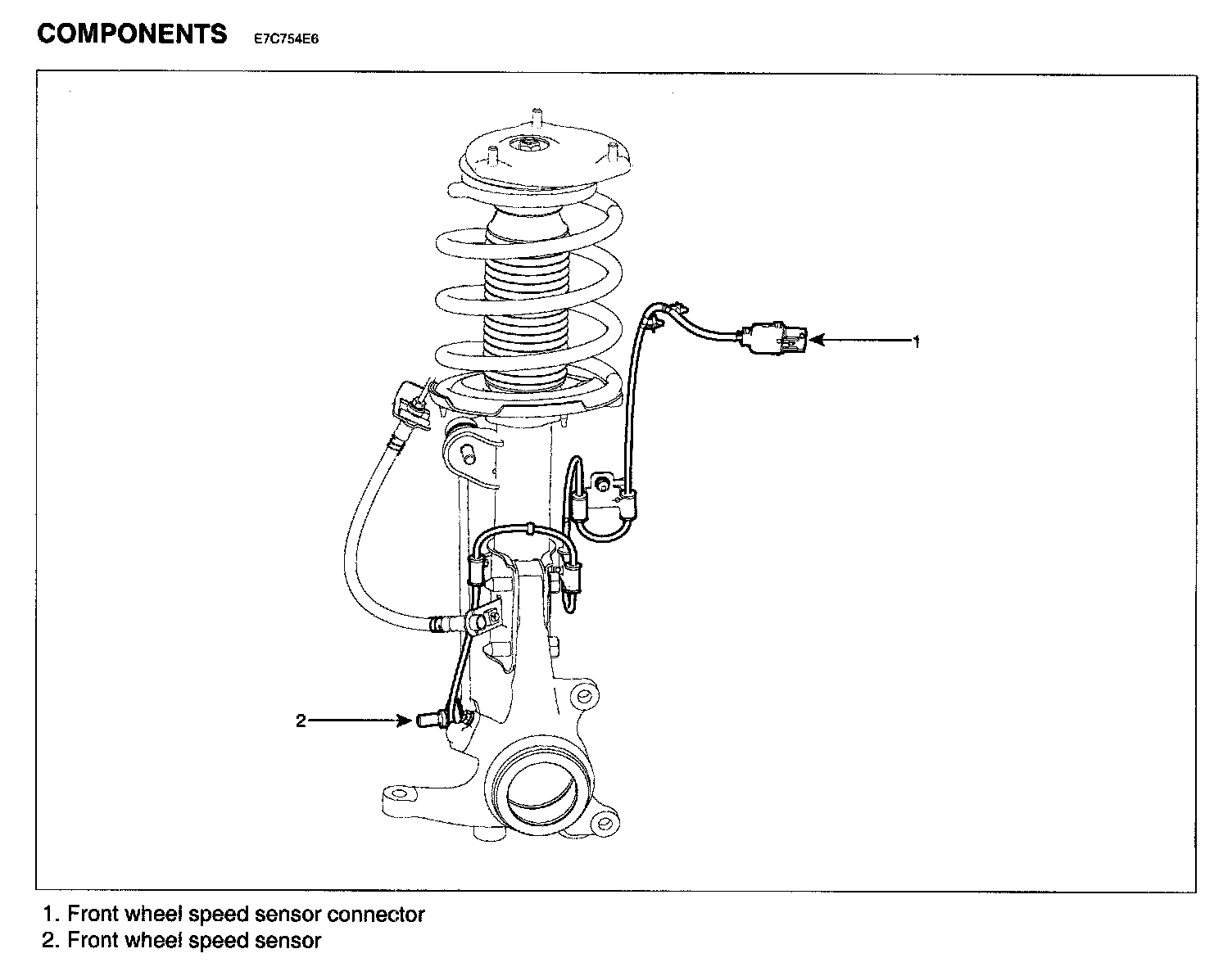 COMPONENTS E7C754E6

1

2

1. Front wheel speed sensor connector
2. Front wheel speed sensor