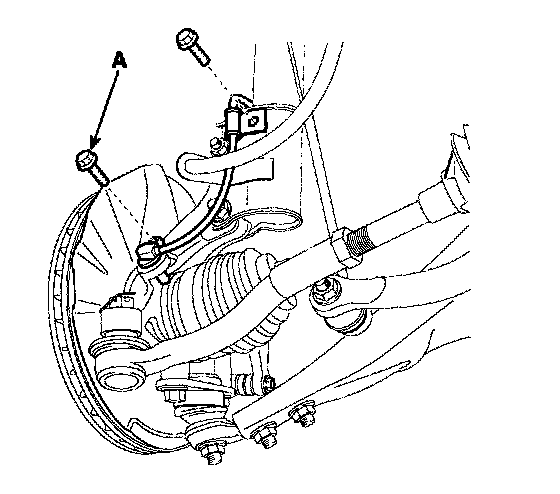 A