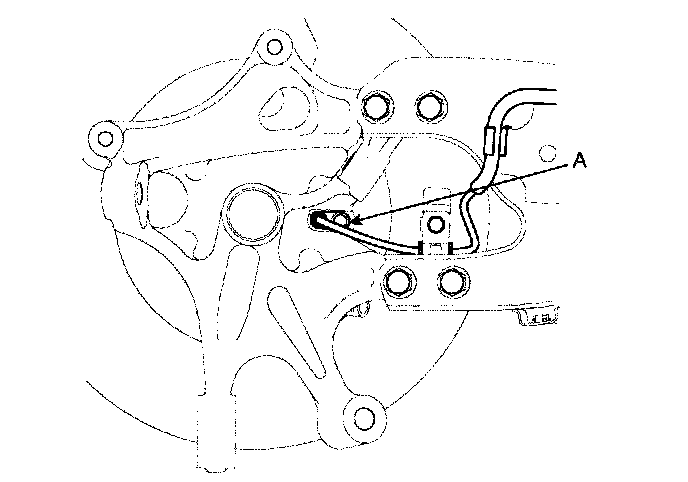 A