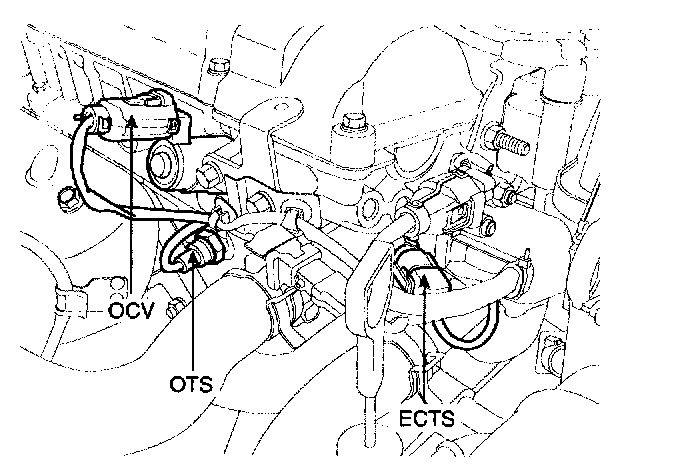 OCV
OTS
ECTS