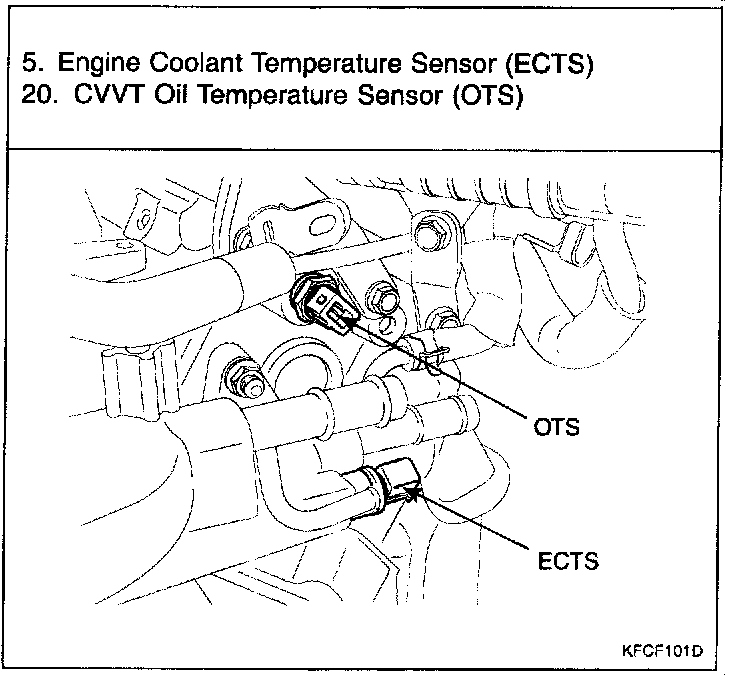 5. Engine Coolant Temperature Sensor (ECTS)
20. CVVT Oil Temperature Sensor (OTS)

OTS

ECTS

KFCF101D