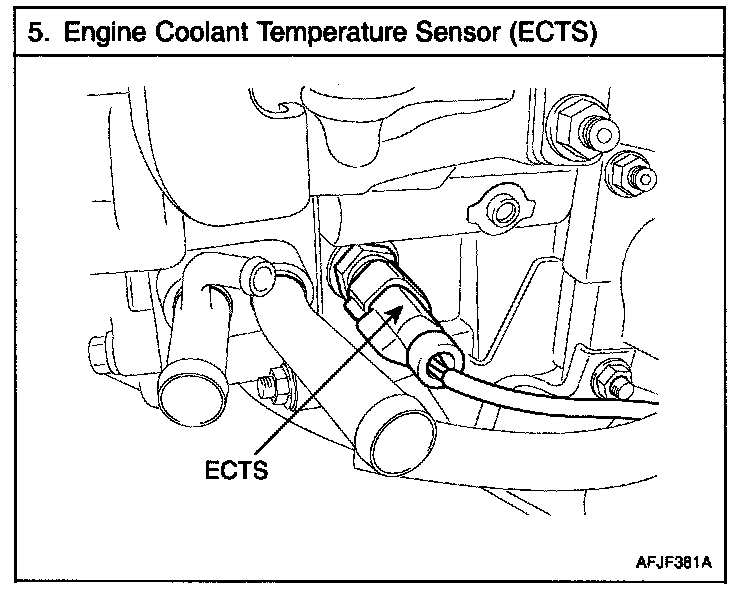 5. Engine Coolant Temperature Sensor (ECTS)

ECTS

AFJF381A