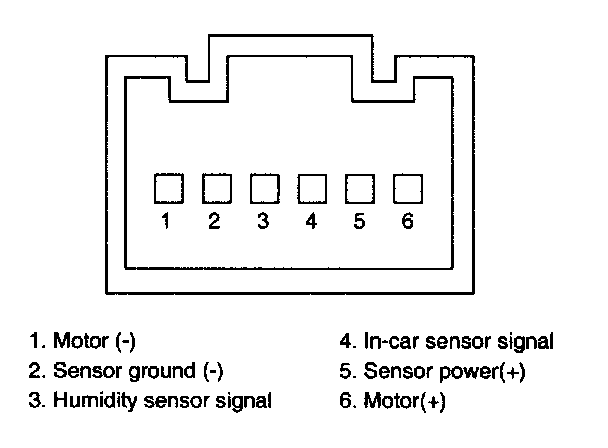 1 2 3 4 5 6

1. Motor (-)
2. Sensor ground (-)
3. Humidity sensor signal

4. In-car sensor signal
5. Sensor power(+)
6. Motor(+)