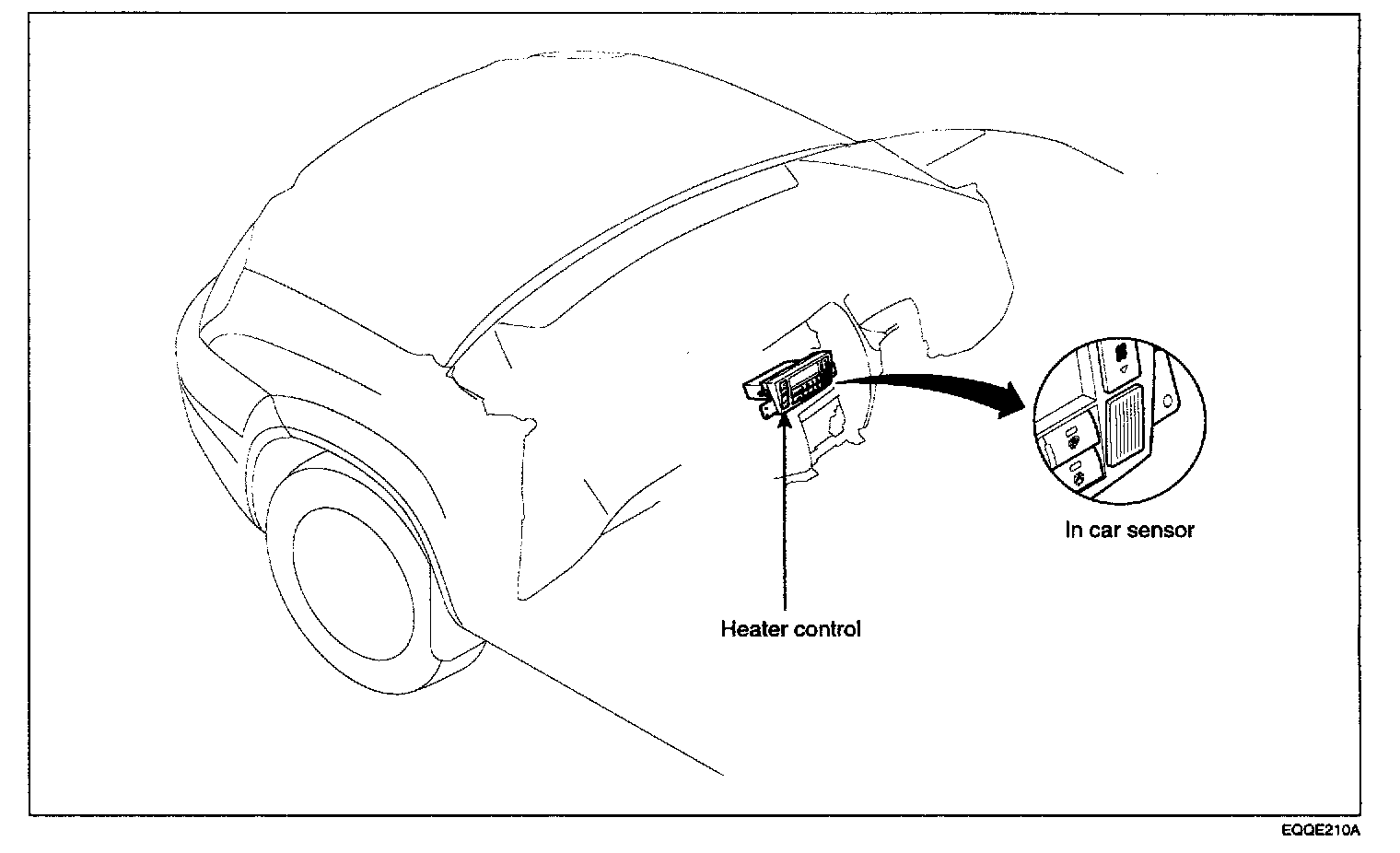 In car sensor

Heater control

EQQE210A