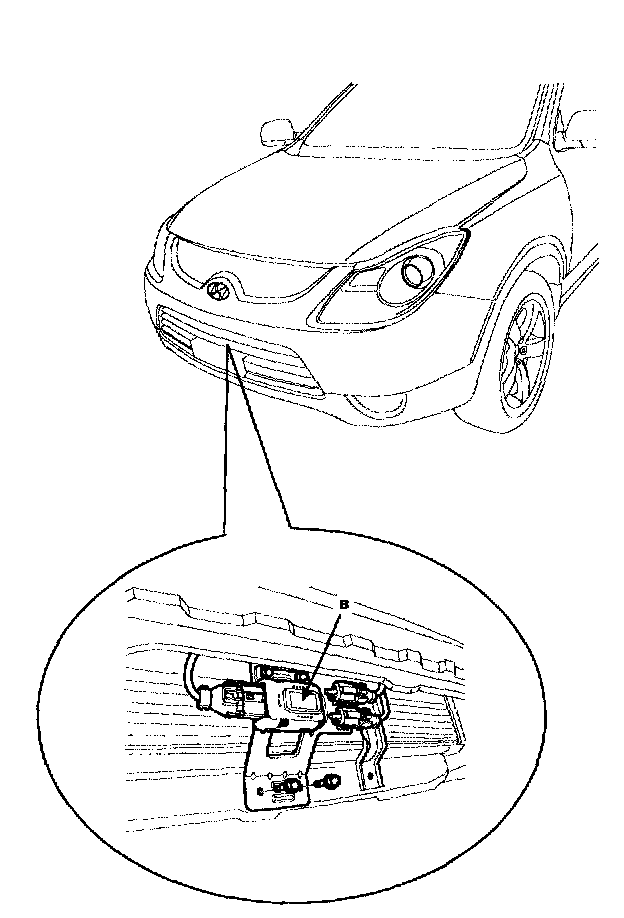 B