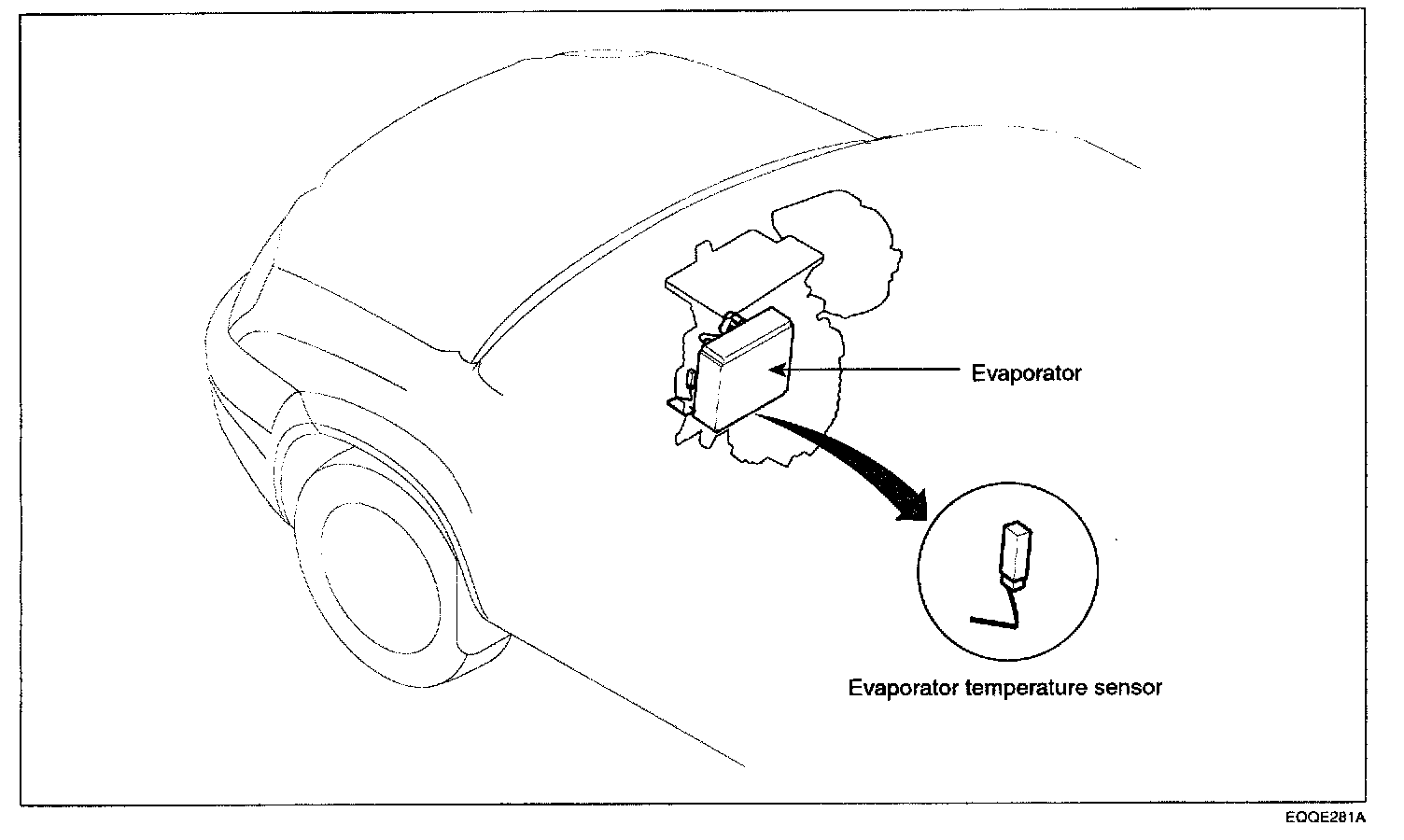 Evaporator

Evaporator temperature sensor

EQQE281A