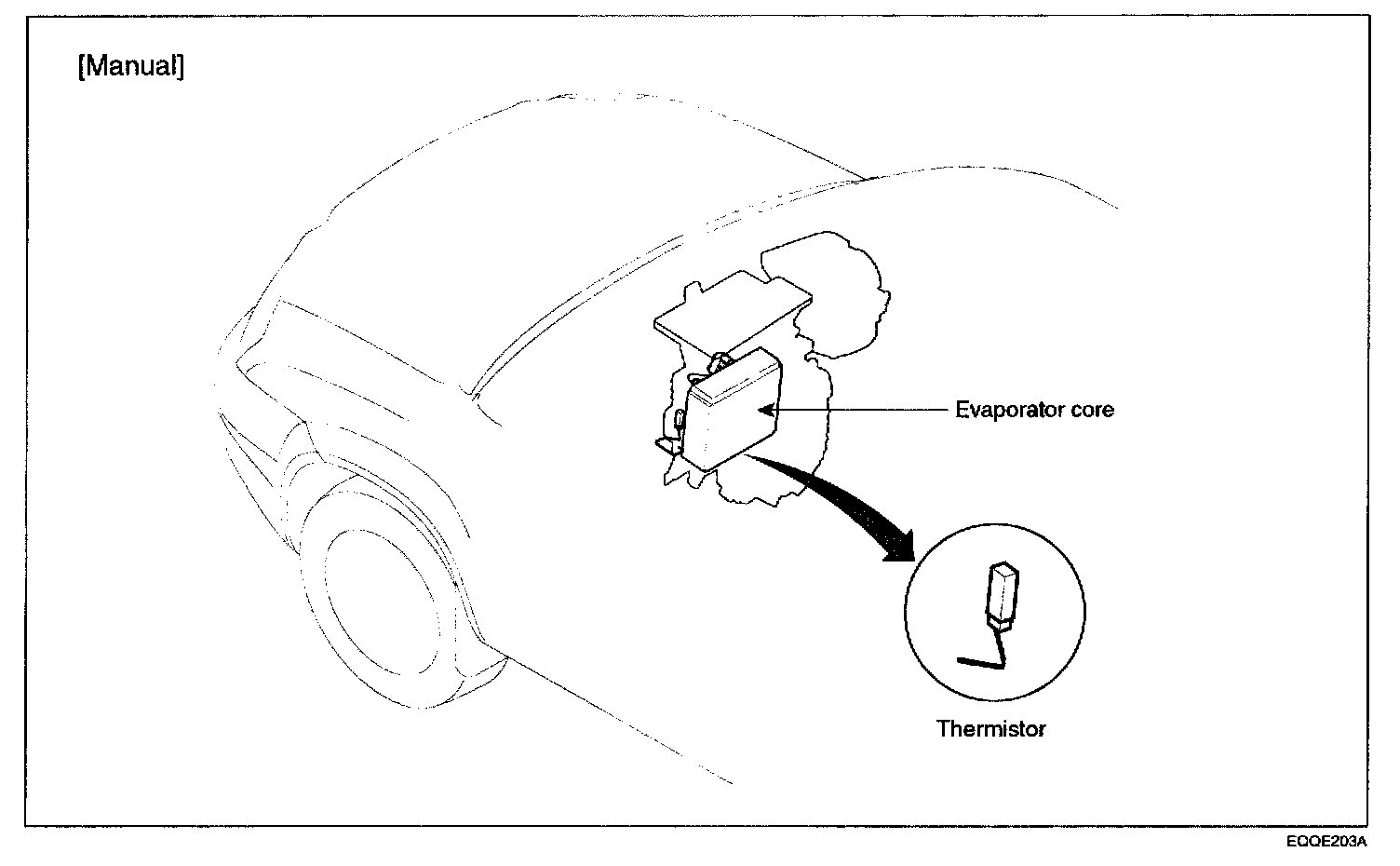 [Manual]

Evaporator core

Thermistor

EQQE203A