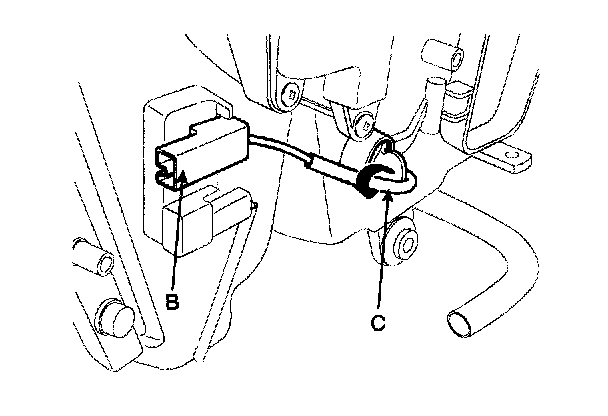 B

C