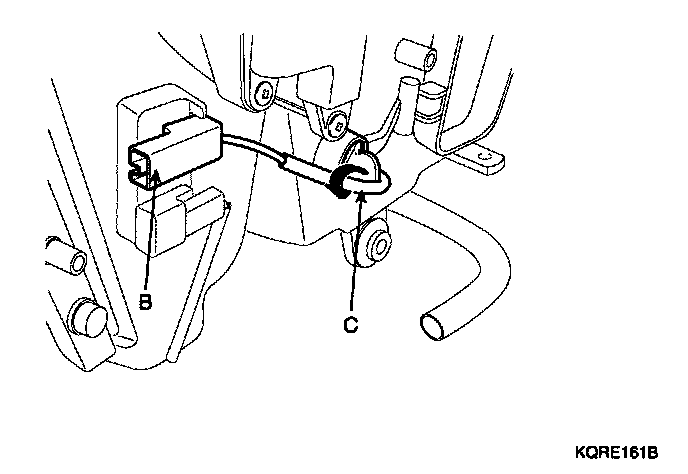 B

C

KQRE161B