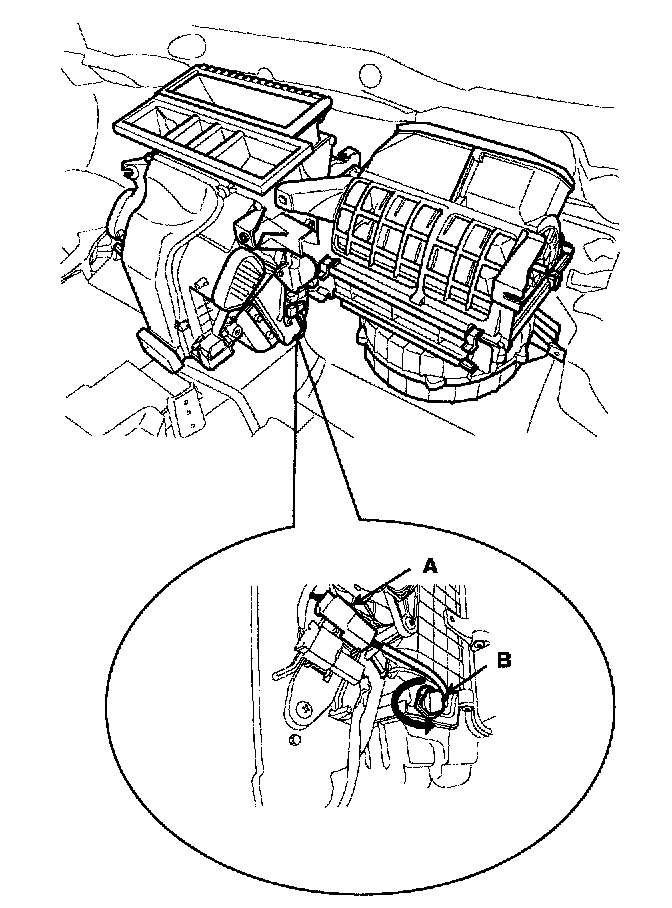 A

B