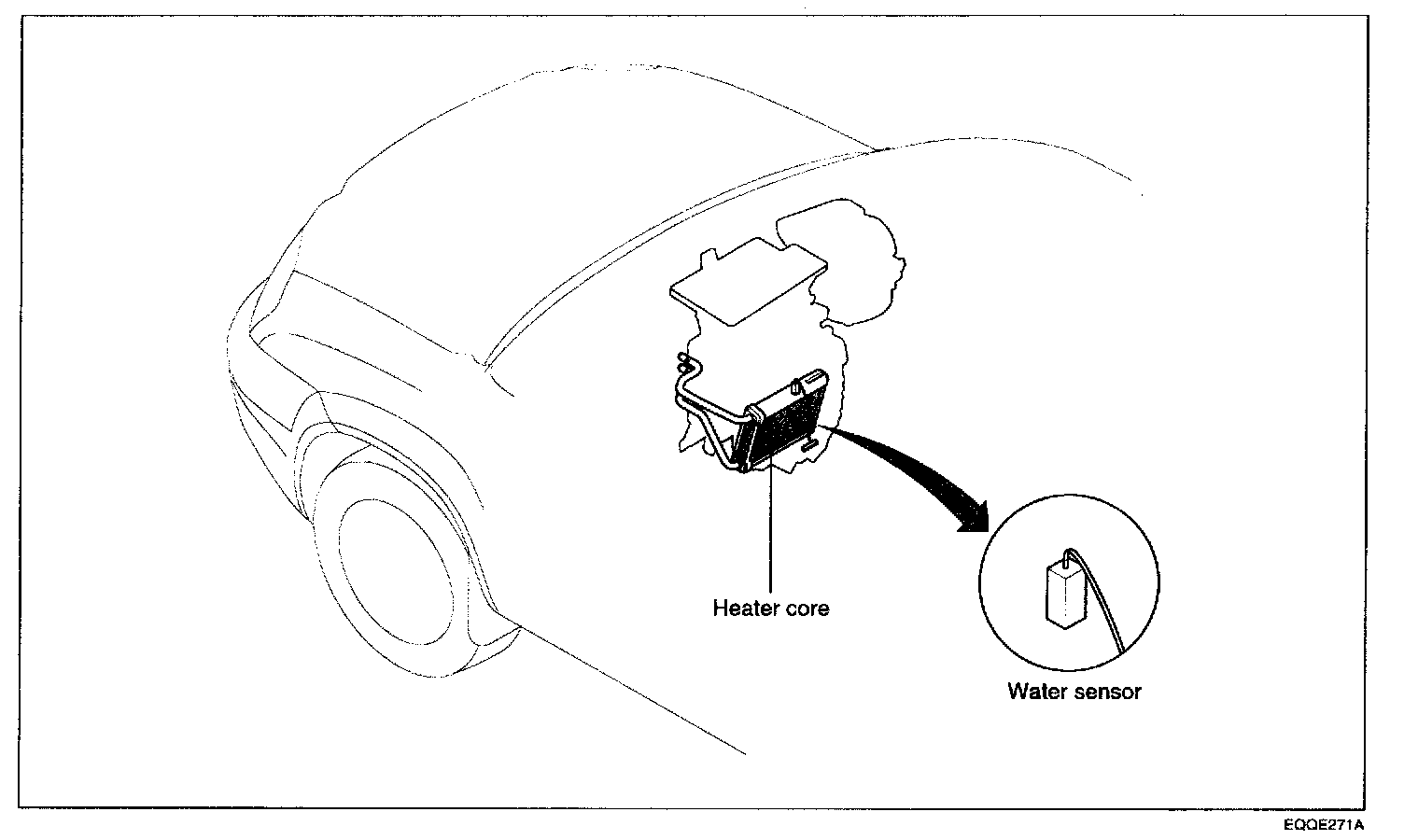 Heater core

Water sensor

EQQE271A