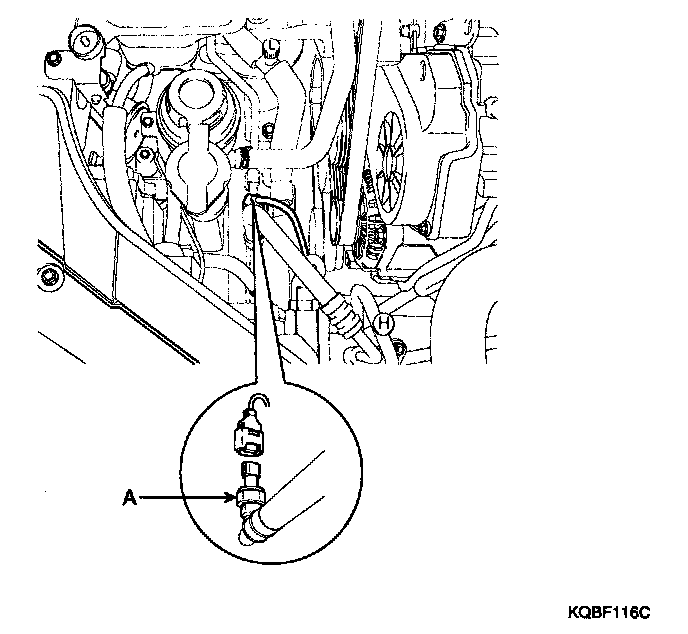 L

H

A

KQBF116C