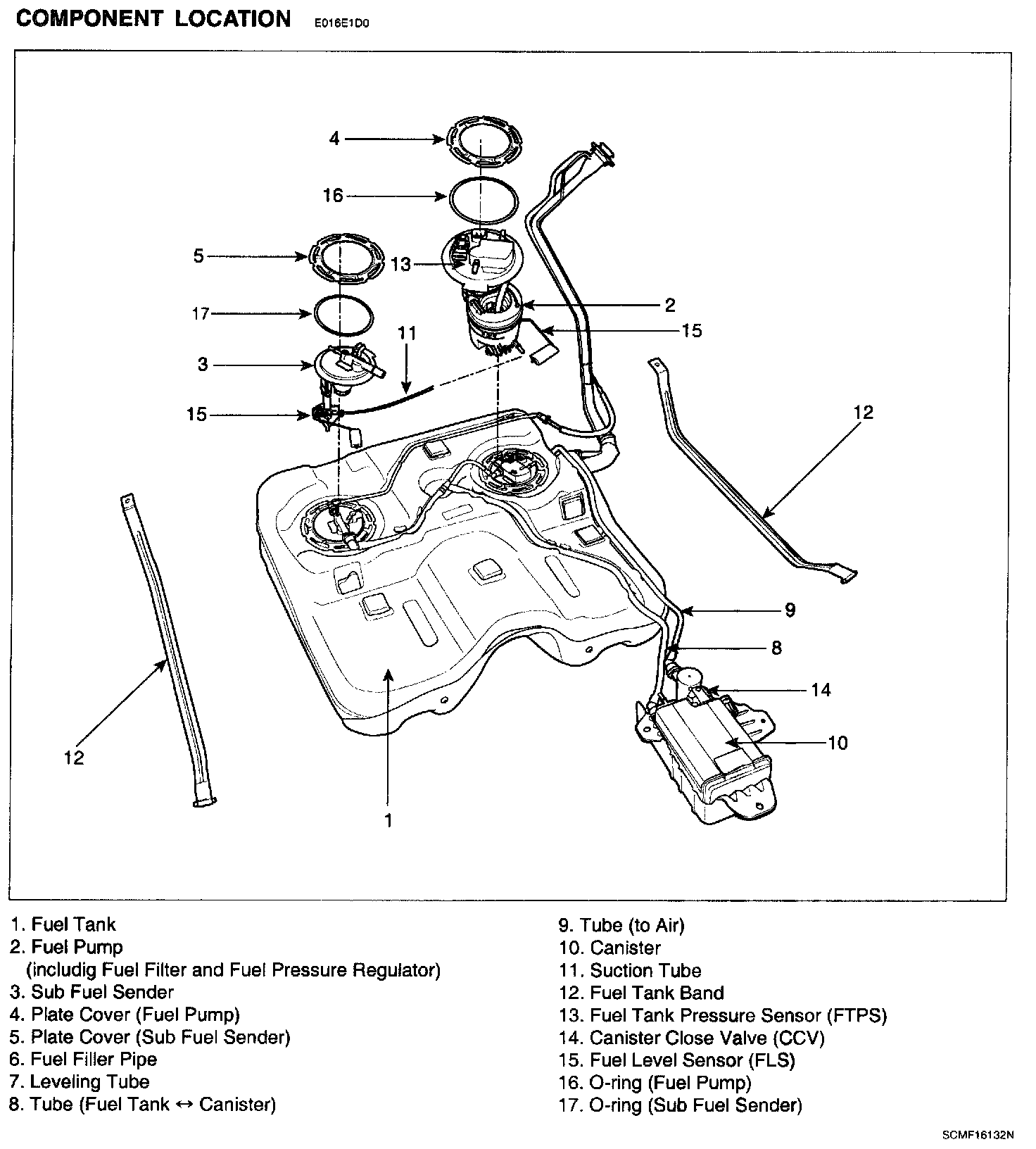 COMPONENT LOCATION E016E1D0

4
16
5
13
17
2
15
11
3
15
12
9
8
14
10
12
1

1. Fuel Tank
2. Fuel Pump
(includig Fuel Filter and Fuel Pressure Regulator)
3. Sub Fuel Sender
4. Plate Cover (Fuel Pump)
5. Plate Cover (Sub Fuel Sender)
6. Fuel Filler Pipe
7. Leveling Tube
8. Tube (Fuel Tank ↔ Canister)

9. Tube (to Air)
10. Canister
11. Suction Tube
12. Fuel Tank Band
13. Fuel Tank Pressure Sensor (FTPS)
14. Canister Close Valve (CCV)
15. Fuel Level Sensor (FLS)
16. O-ring (Fuel Pump)
17. O-ring (Sub Fuel Sender)

SCMF16132N