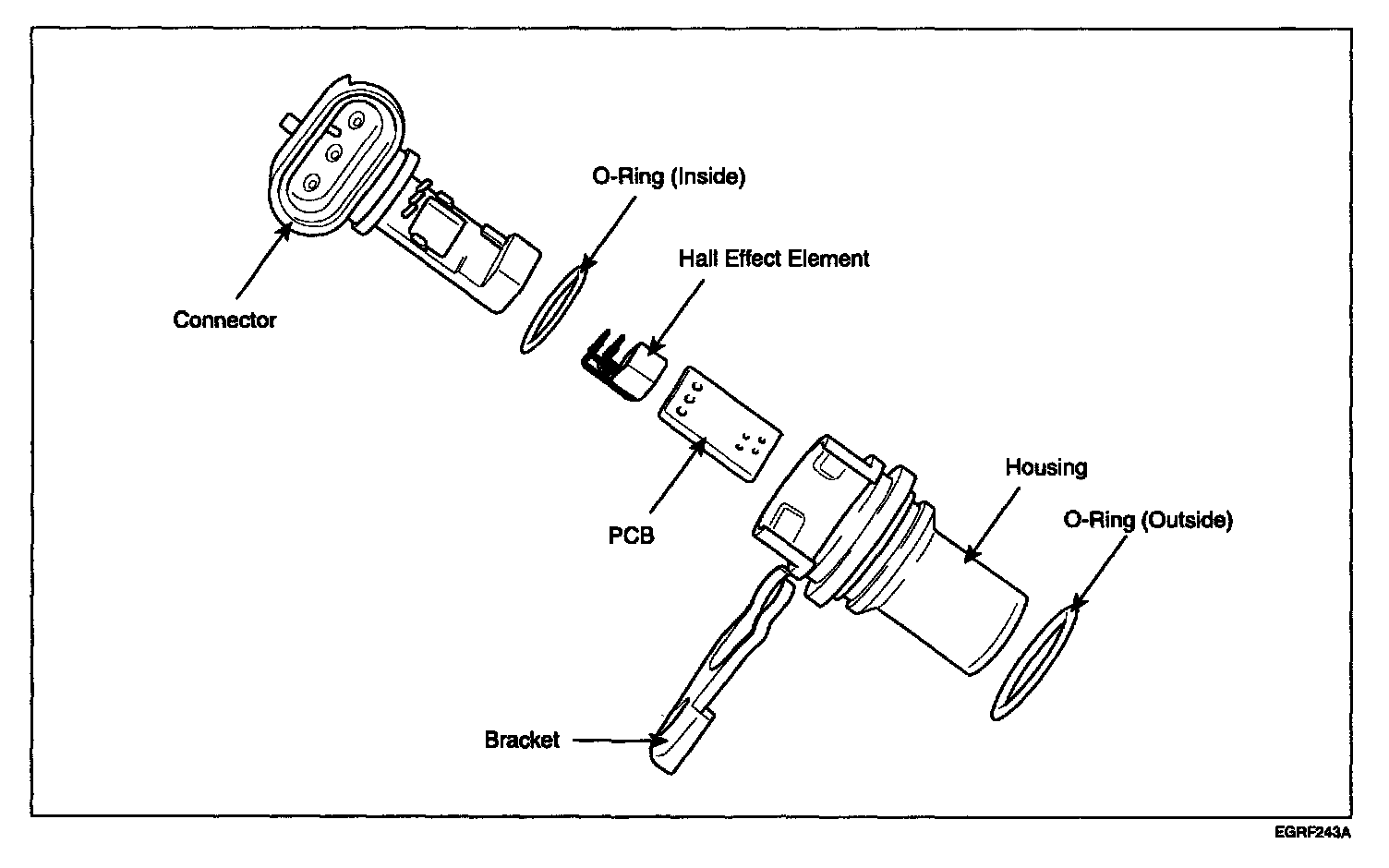 O-Ring (Inside)

Hall Effect Element

Connector

Housing

O-Ring (Outside)

PCB

Bracket

EGRF243A