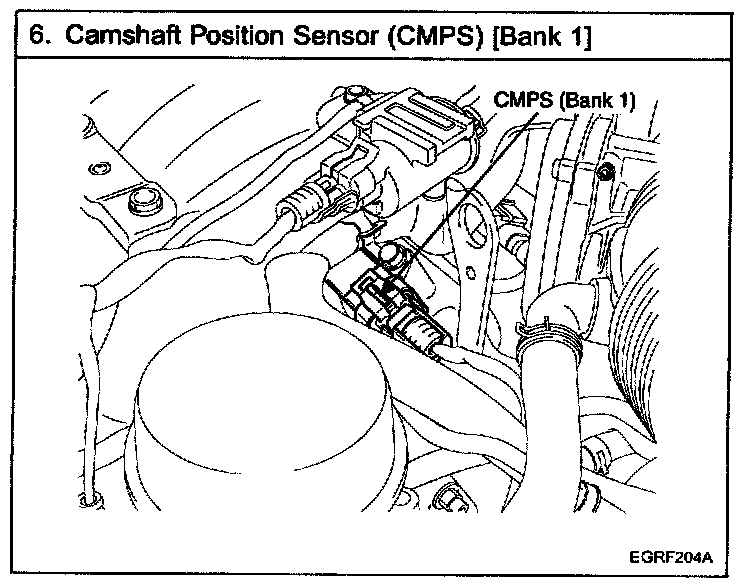 6. Camshaft Position Sensor (CMPS) [Bank 1]

CMPS (Bank 1)

EGRF204A