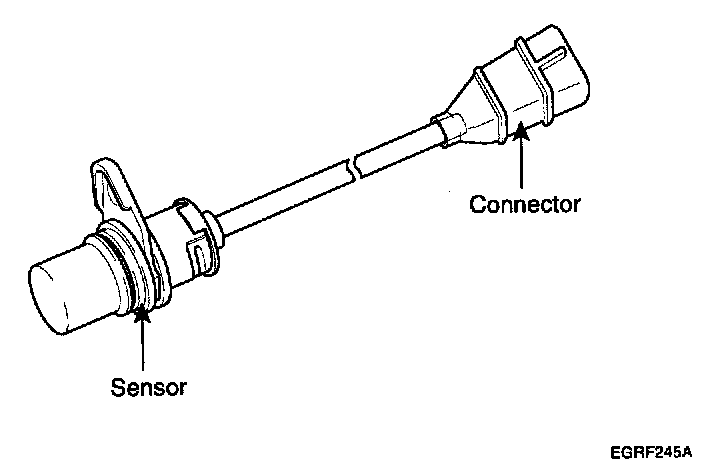 Connector

Sensor

EGRF245A