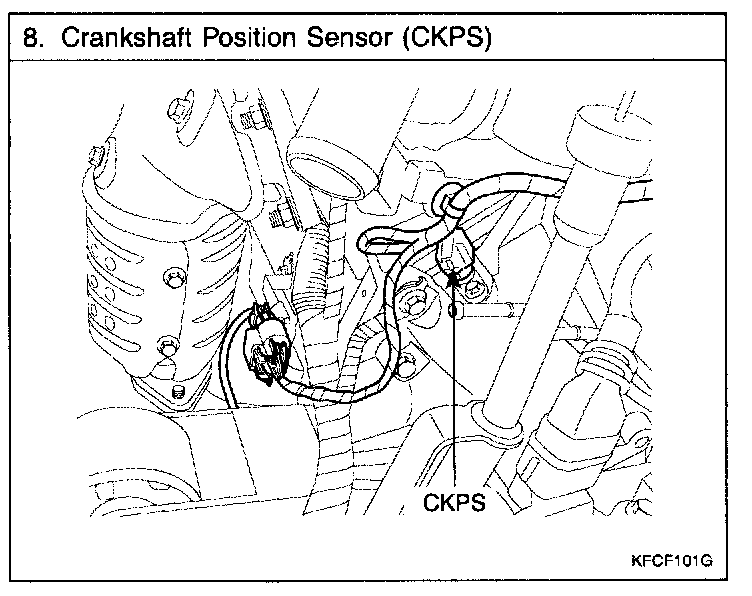 8. Crankshaft Position Sensor (CKPS)

CKPS

KFCF101G