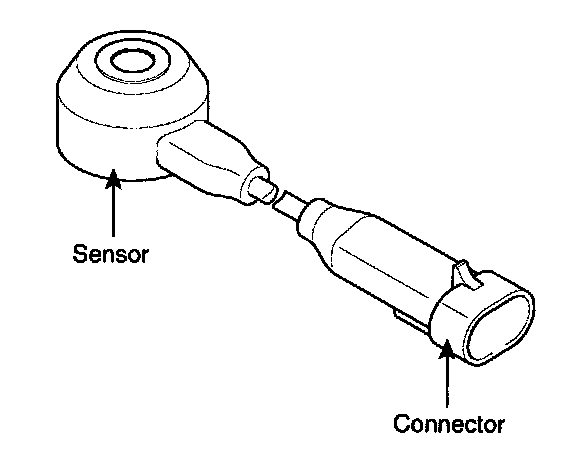 Sensor

Connector