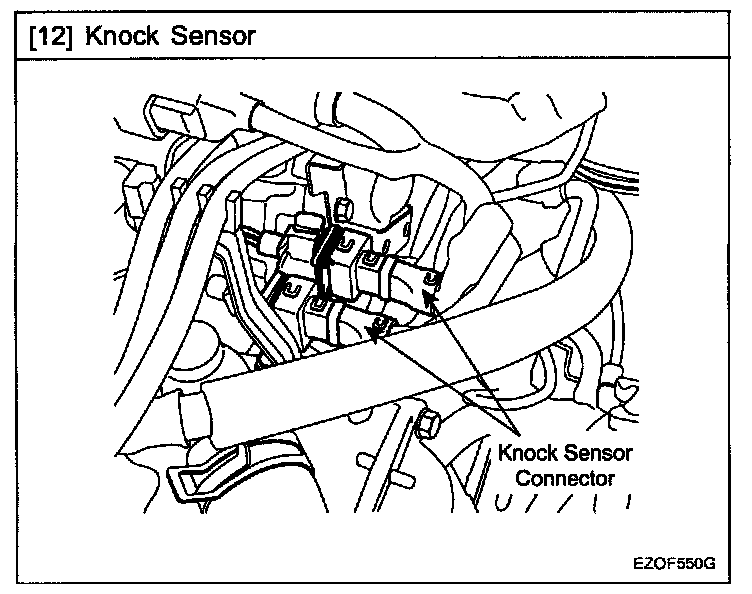 [12] Knock Sensor

Knock Sensor Connector

EZOF550G