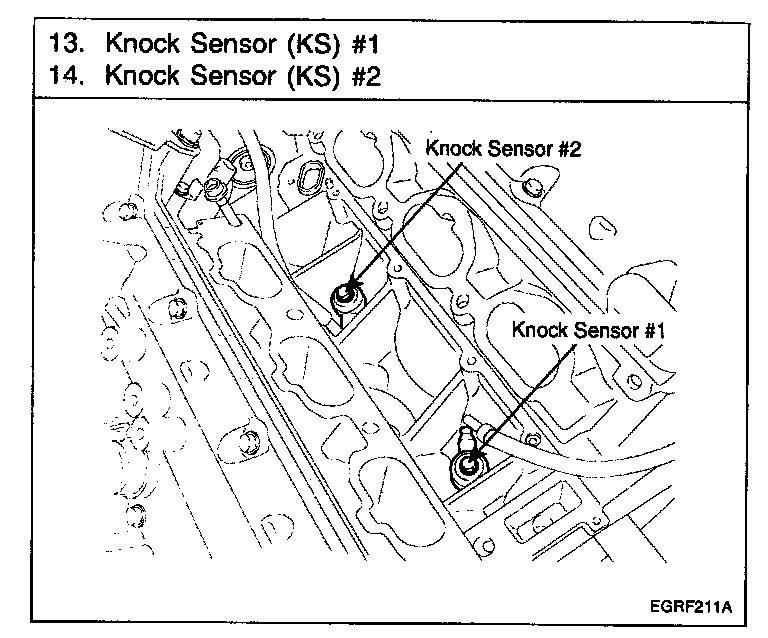 13. Knock Sensor (KS) #1
14. Knock Sensor (KS) #2

Knock Sensor #2

Knock Sensor #1

EGRF211A