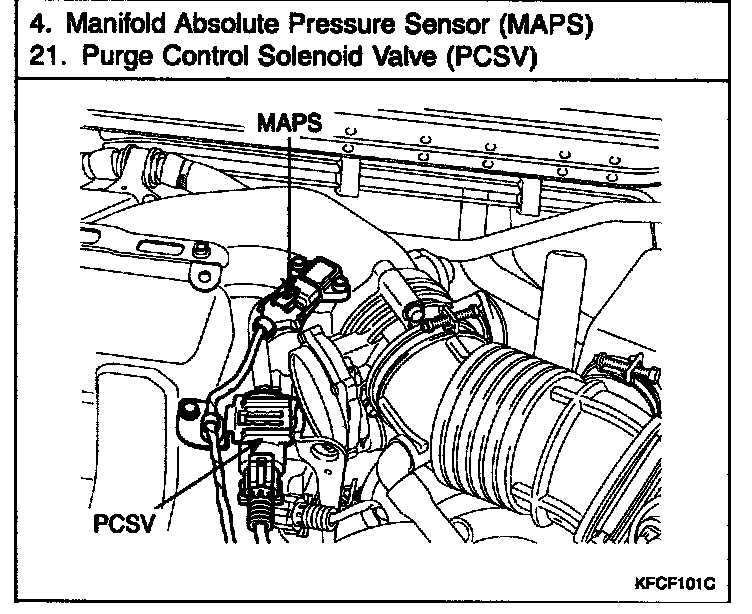 4. Manifold Absolute Pressure Sensor (MAPS)
21. Purge Control Solenoid Valve (PCSV)

MAPS

PCSV

KFCF101C