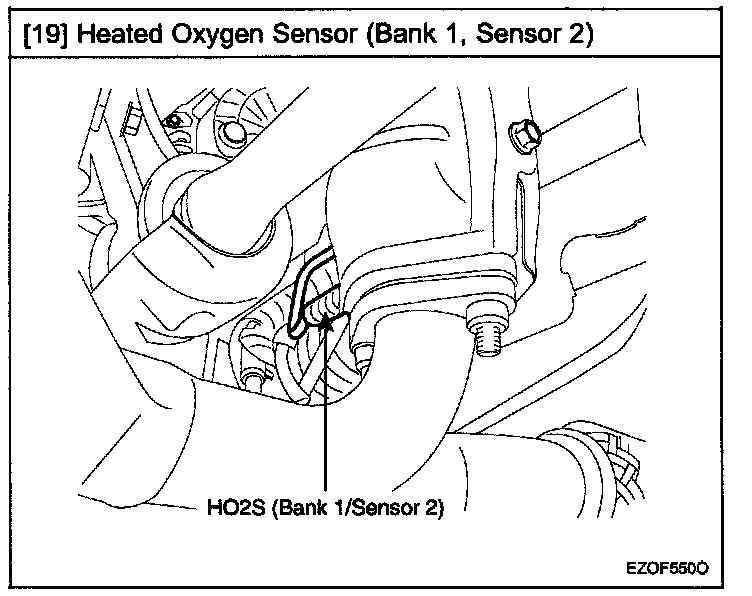 [19] Heated Oxygen Sensor (Bank 1, Sensor 2)

HO2S (Bank 1/Sensor 2)

EZOF550O