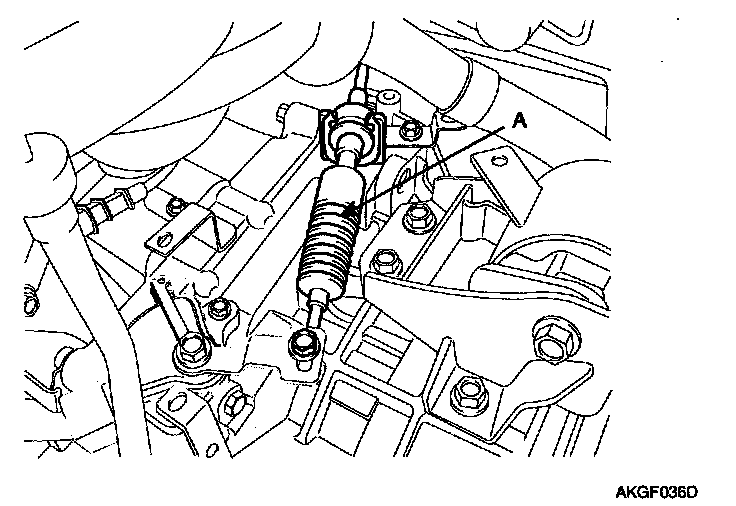 A

AKGF036D