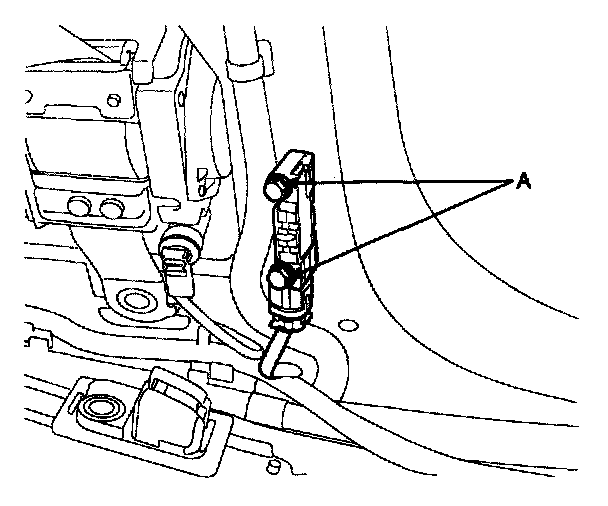 A