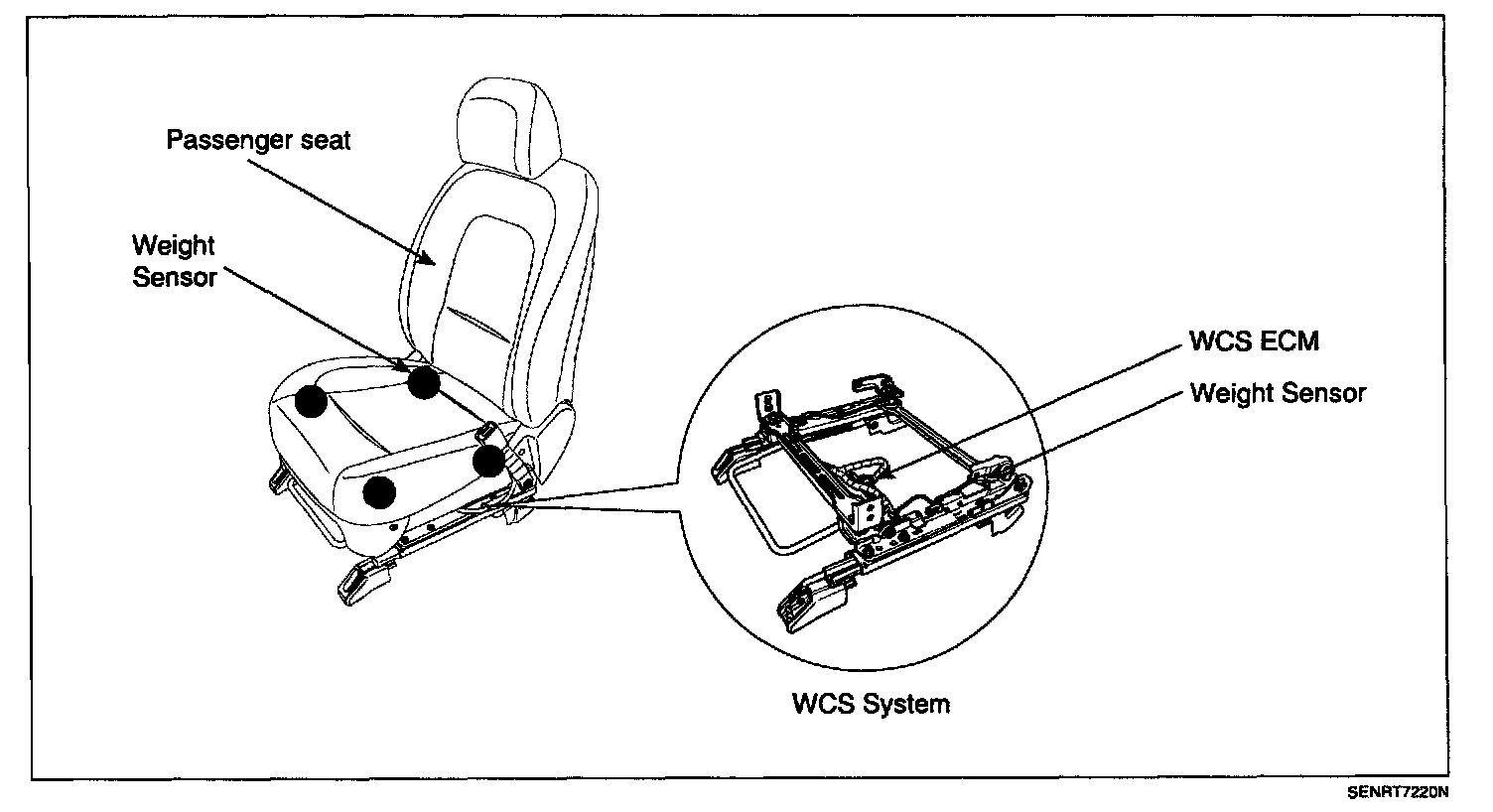 Passenger seat

Weight Sensor

WCS ECM

Weight Sensor

WCS System

SENRT7220N