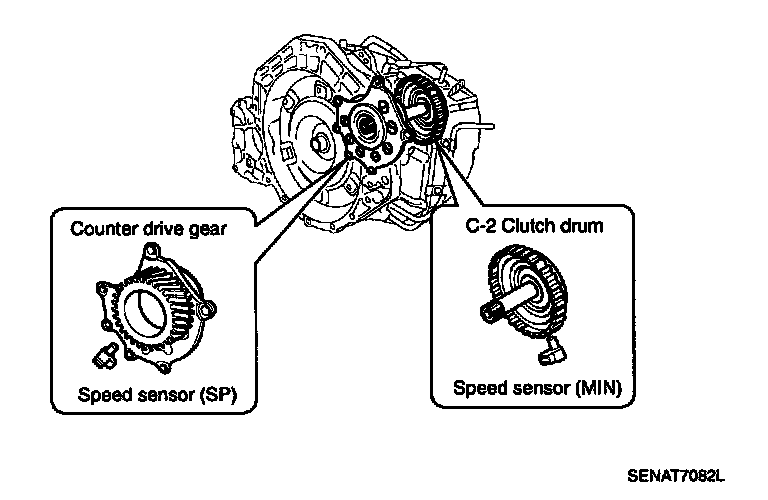 Counter drive gear

Speed sensor (SP)

C-2 Clutch drum

Speed sensor (MIN)

SENAT7082L