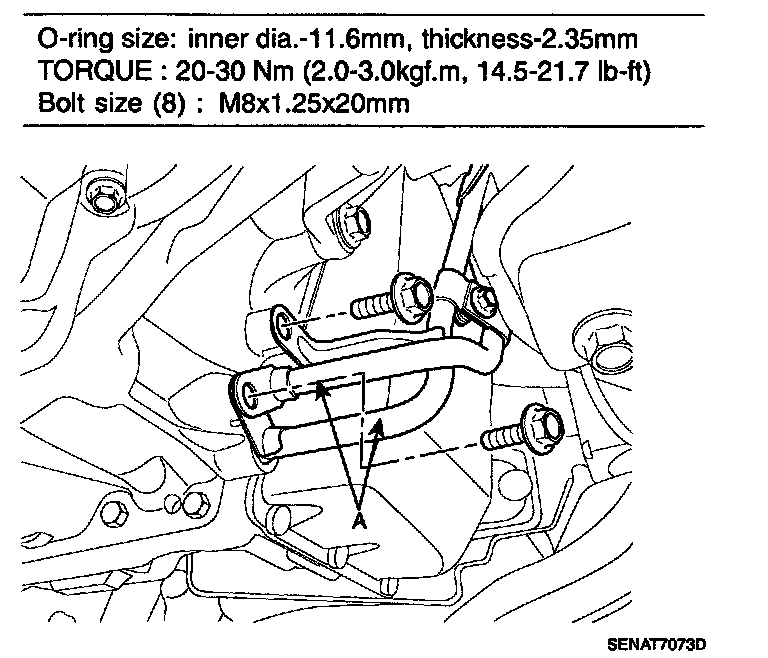 O-ring size: inner dia.-11.6mm, thickness-2.35mm
TORQUE : 20-30 Nm (2.0-3.0kgf.m, 14.5-21.7 lb-ft)
Bolt size (8) : M8x1.25x20mm

A

SENAT7073D