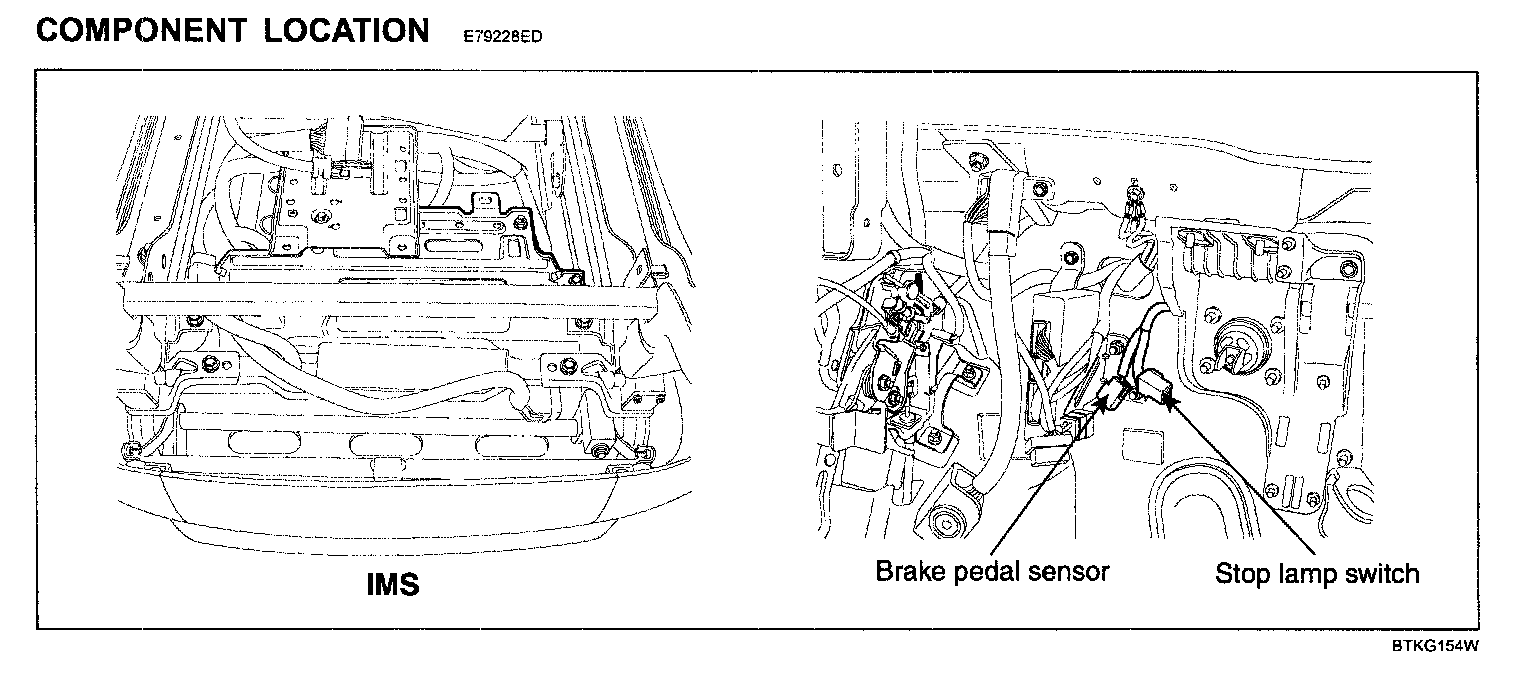 COMPONENT LOCATION E79228ED

IMS

Brake pedal sensor

Stop lamp switch

BTKG154W