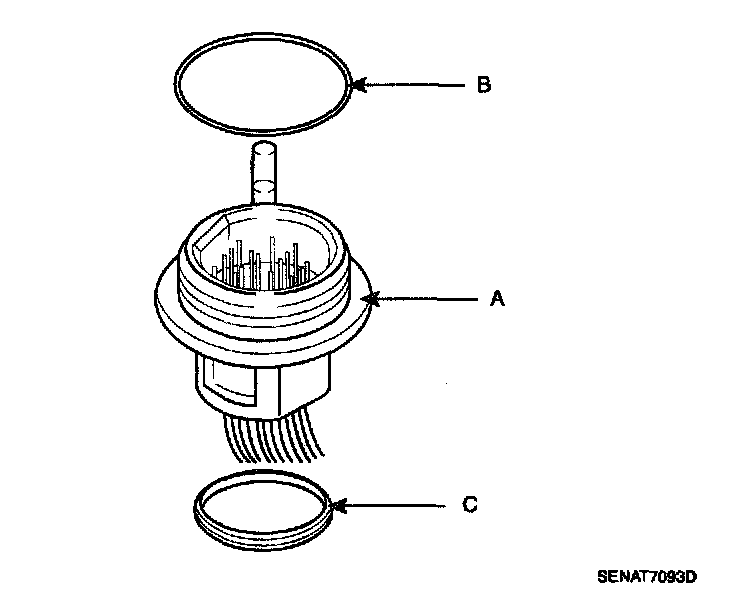 B

A

C

SENAT7093D