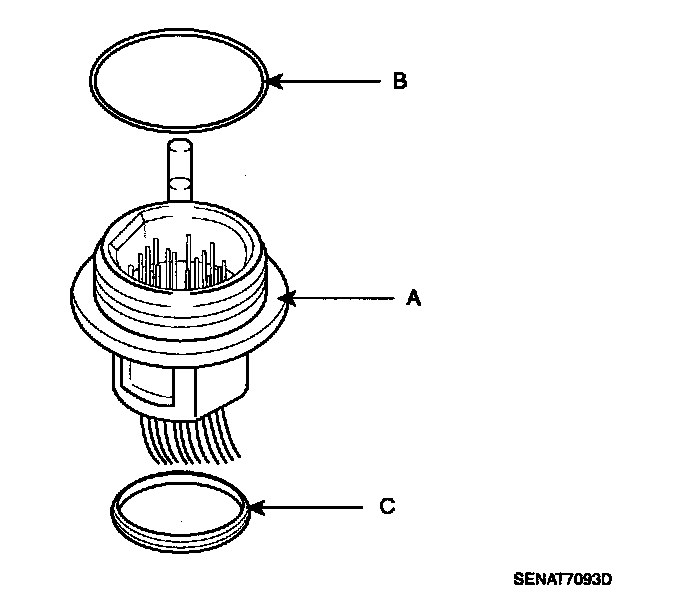 B

A

C

SENAT7093D