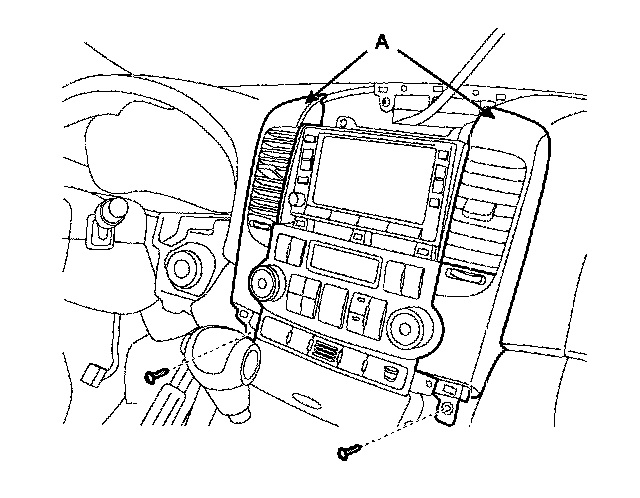 A