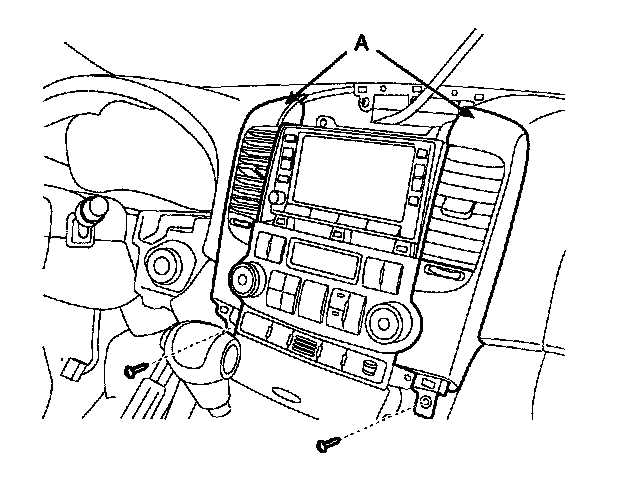 A