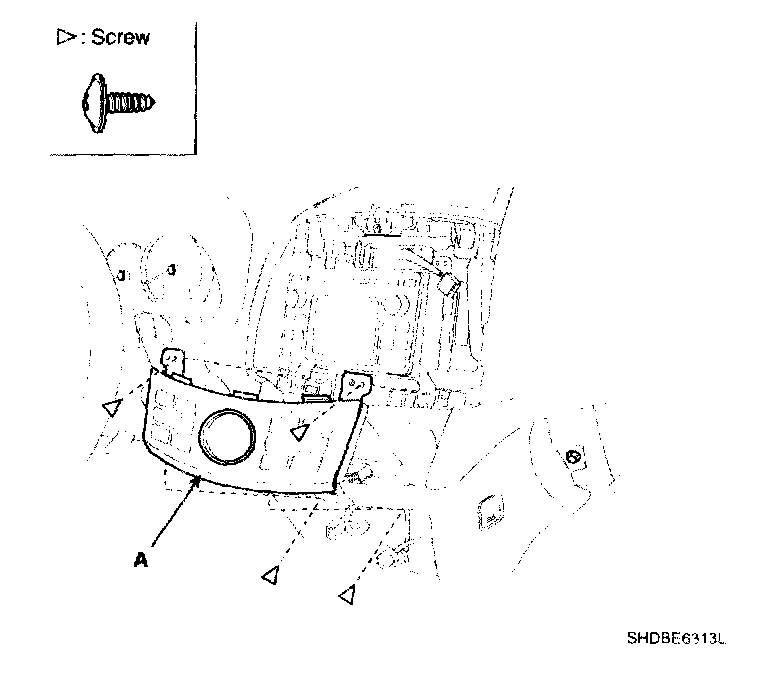 ▷: Screw

A

SHDBE6313L