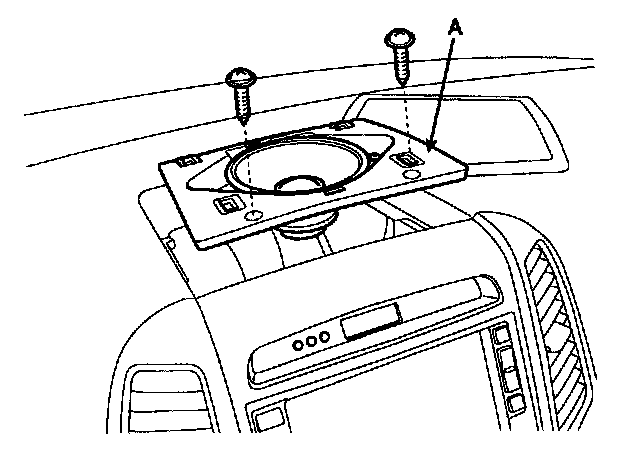 A