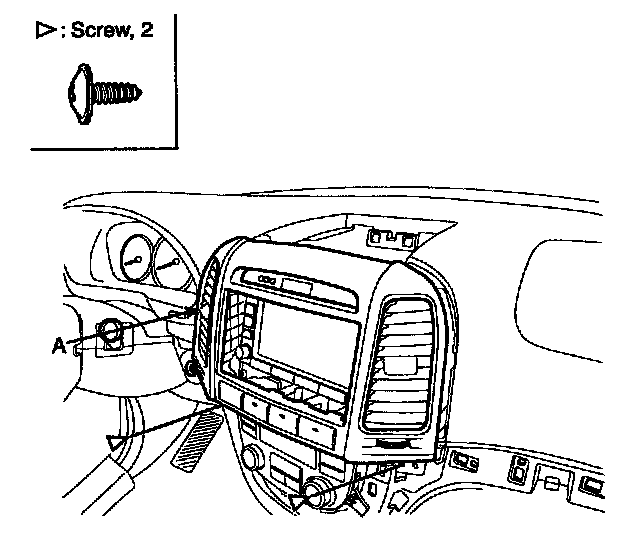 ▷: Screw, 2

A