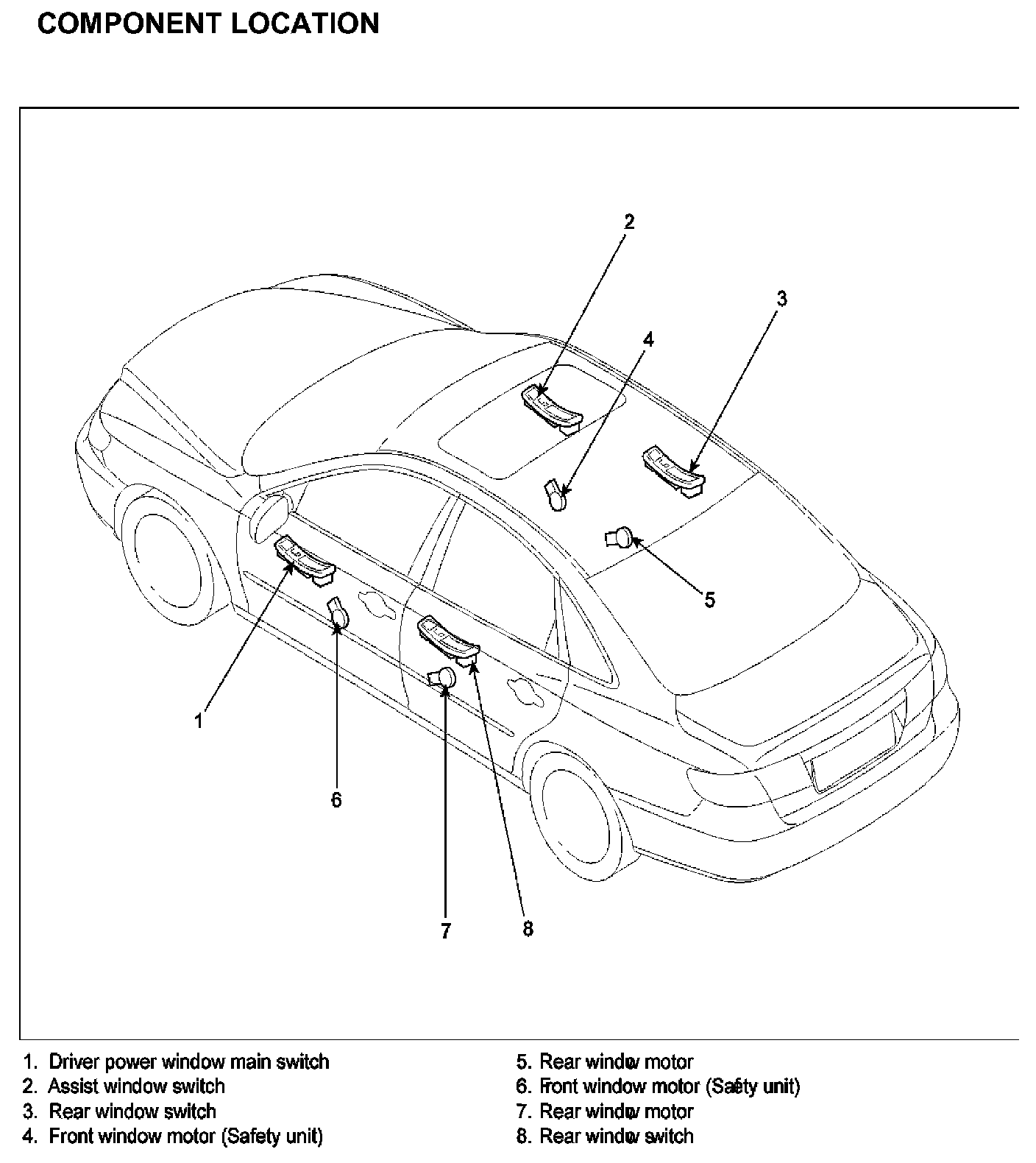 COMPONENT LOCATION

2

3

4

5

1

6

7

8

1. Driver power window main switch
2. Assist window switch
3. Rear window switch
4. Front window motor (Safety unit)

5. Rear window motor
6. Front window motor (Safety unit)
7. Rear window motor
8. Rear window switch