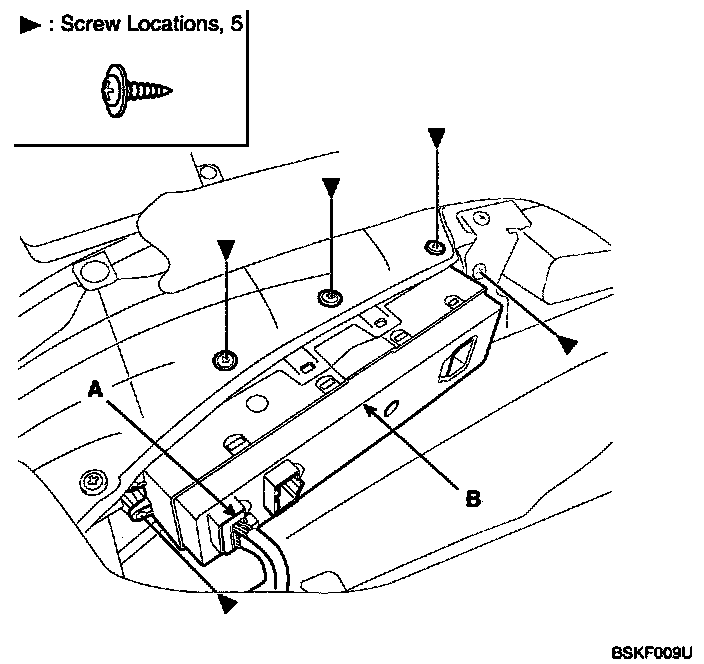 ▶ : Screw Locations, 5

A

B

BSKF009U