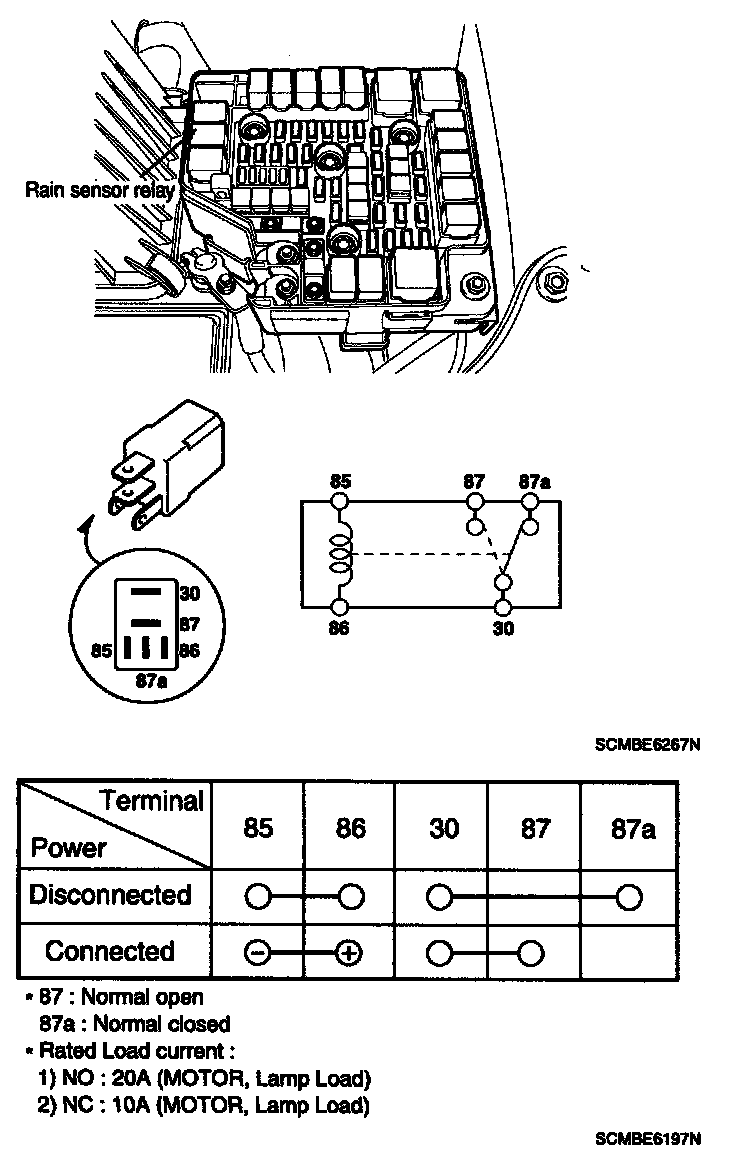 Rain sensor relay

30
87
85
86
87a

85
87
87a
86
30

SCMBE6267N

| Terminal / Power | 85 | 86 | 30 | 87 | 87a |
|---|---|---|---|---|---|
| Disconnected | ○ | ○ | ○ | | ○ |
| Connected | ⊖ | ⊕ | ○ | ○ | |

* 87 : Normal open
87a : Normal closed
* Rated Load current :
1) NO : 20A (MOTOR, Lamp Load)
2) NC : 10A (MOTOR, Lamp Load)

SCMBE6197N