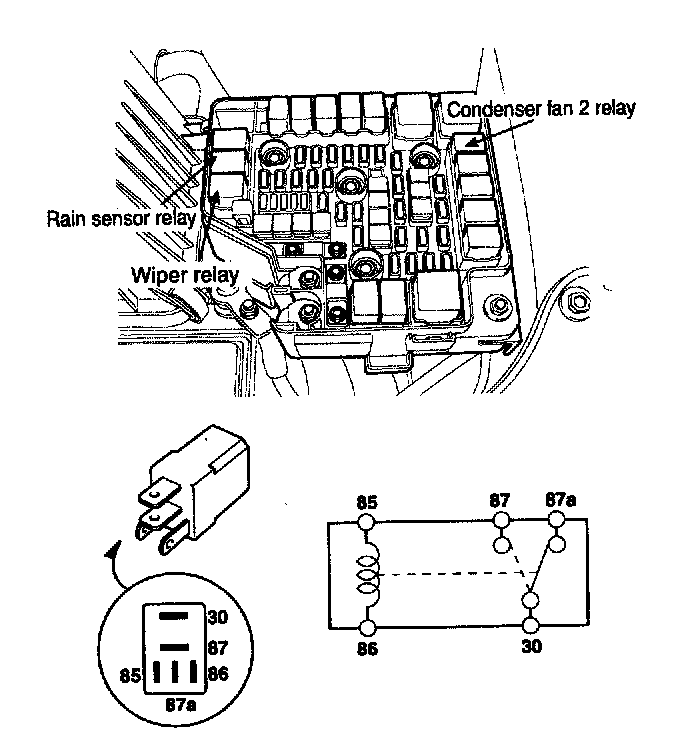 Condenser fan 2 relay

Rain sensor relay

Wiper relay

30
87
85
86
87a

85
87
87a
86
30