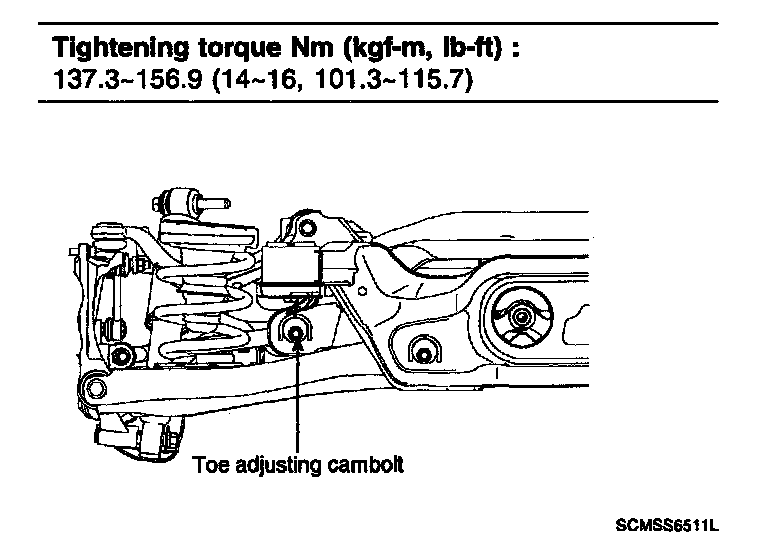 Tightening torque Nm (kgf-m, lb-ft) :
137.3~156.9 (14~16, 101.3~115.7)

Toe adjusting cambolt

SCMSS6511L