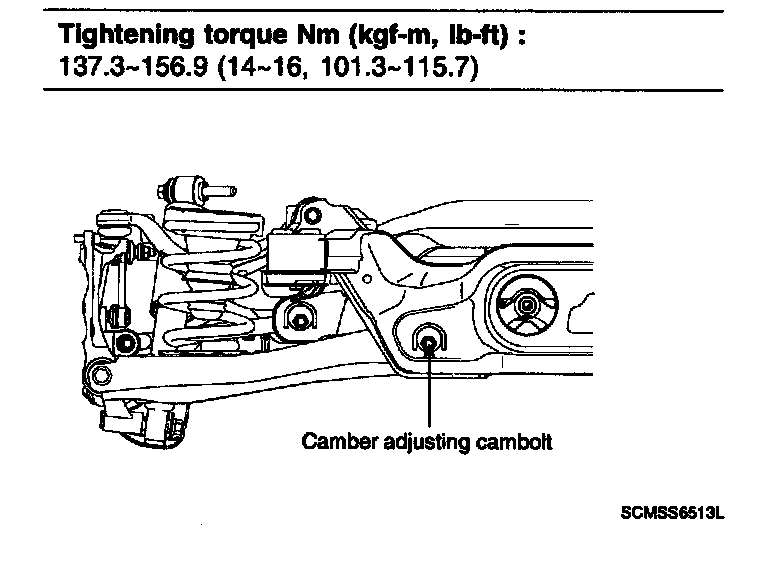 Tightening torque Nm (kgf-m, lb-ft) :
137.3~156.9 (14~16, 101.3~115.7)

Camber adjusting cambolt

SCMSS6513L